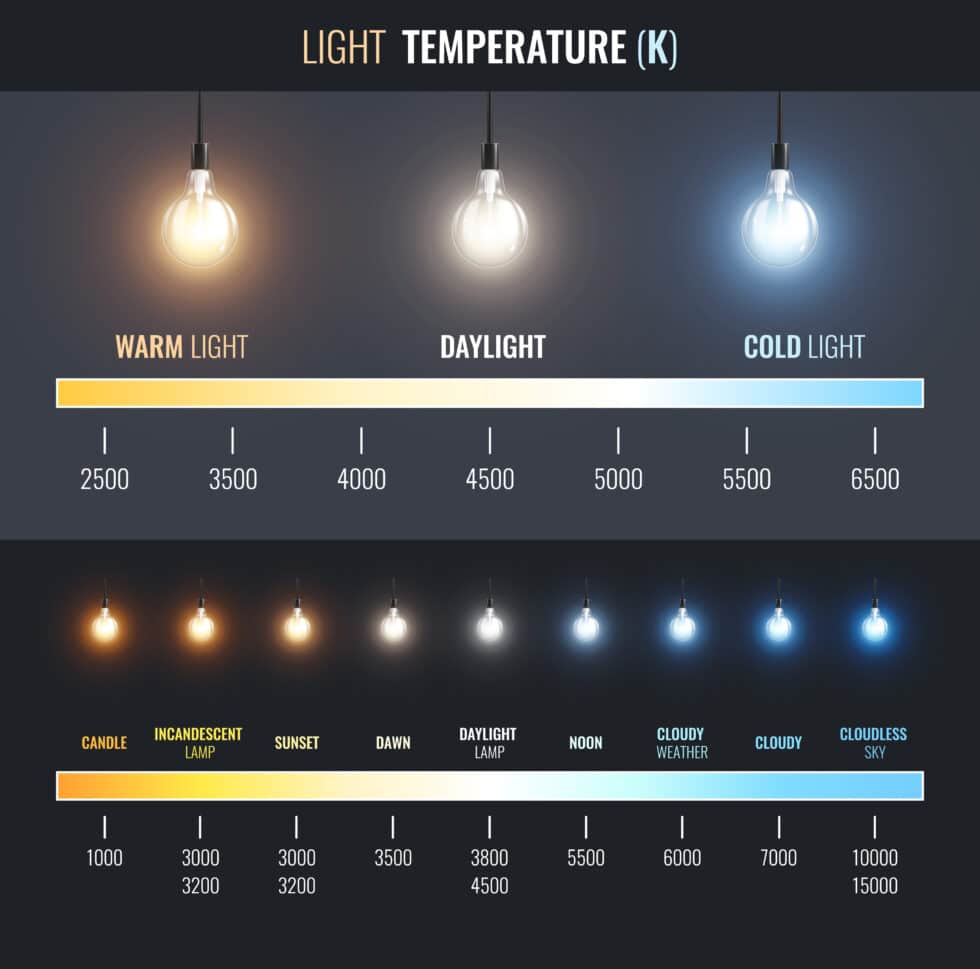 LIGHT TEMPERATURE (K)

WARM LIGHT

DAYLIGHT

COLD LIGHT

2500 3500 4000 4500 5000 5500 6500

CANDLE

INCANDESCENT LAMP

SUNSET

DAWN

DAYLIGHT LAMP

NOON

CLOUDY WEATHER

CLOUDY

CLOUDLESS SKY

1000

3000 3200

3000 3200

3500

3800 4500

5500

6000

7000

10000 15000